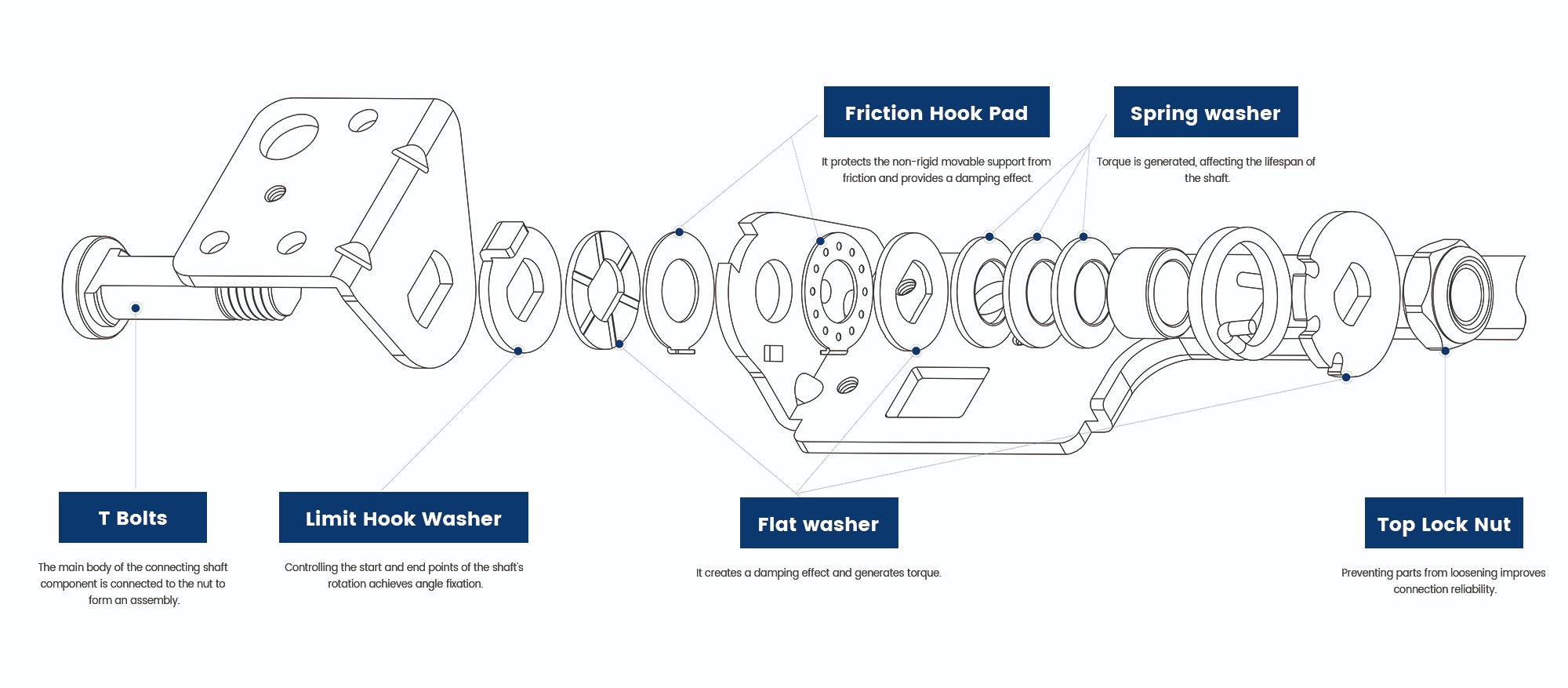 Friction Hook Pad

It protects the non-rigid movable support from friction and provides a damping effect.

Spring washer

Torque is generated, affecting the lifespan of the shaft.

T Bolts

The main body of the connecting shaft component is connected to the nut to form an assembly.

Limit Hook Washer

Controlling the start and end points of the shaft's rotation achieves angle fixation.

Flat washer

It creates a damping effect and generates torque.

Top Lock Nut

Preventing parts from loosening improves connection reliability.